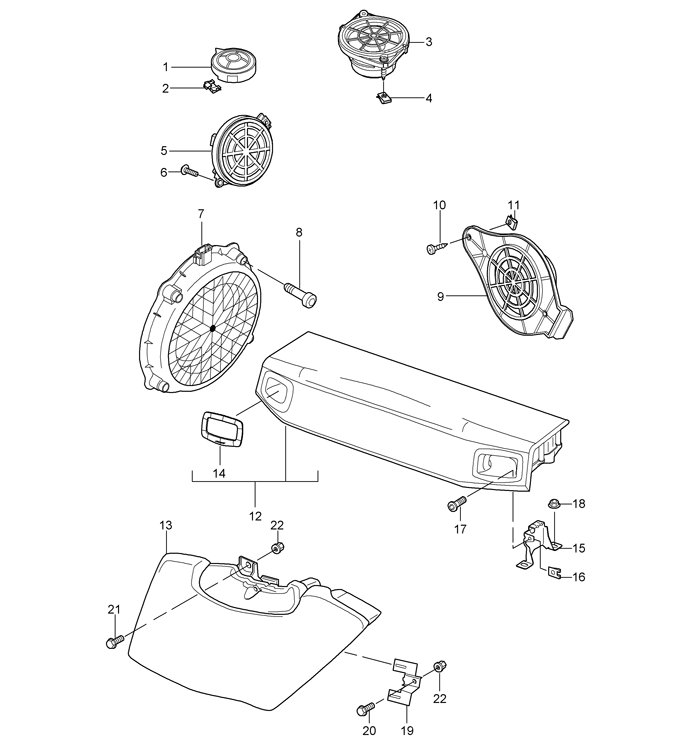 1
2
3
4
5
6
7
8
10
11
9
14
12
17
18
15
16
13
22
21
22
20
19