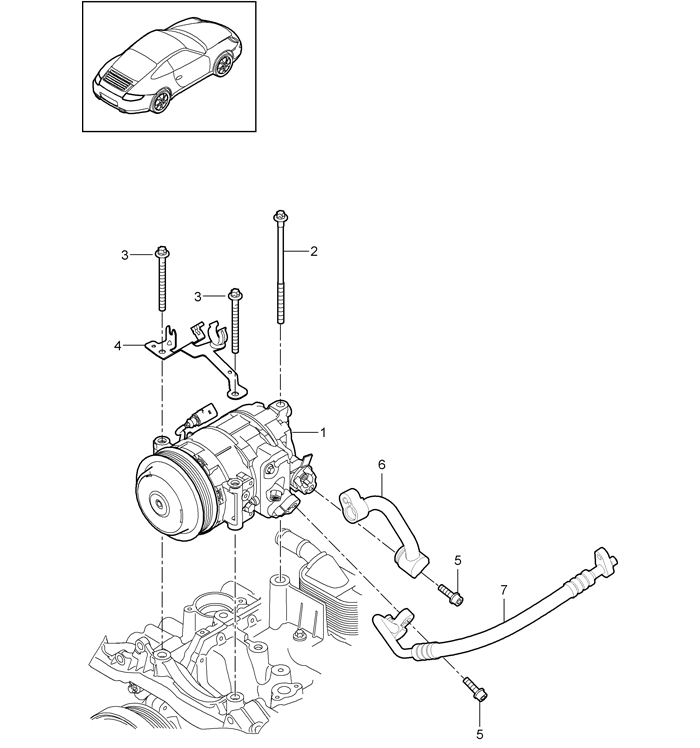 3
2
3
4
1
6
5
7
5