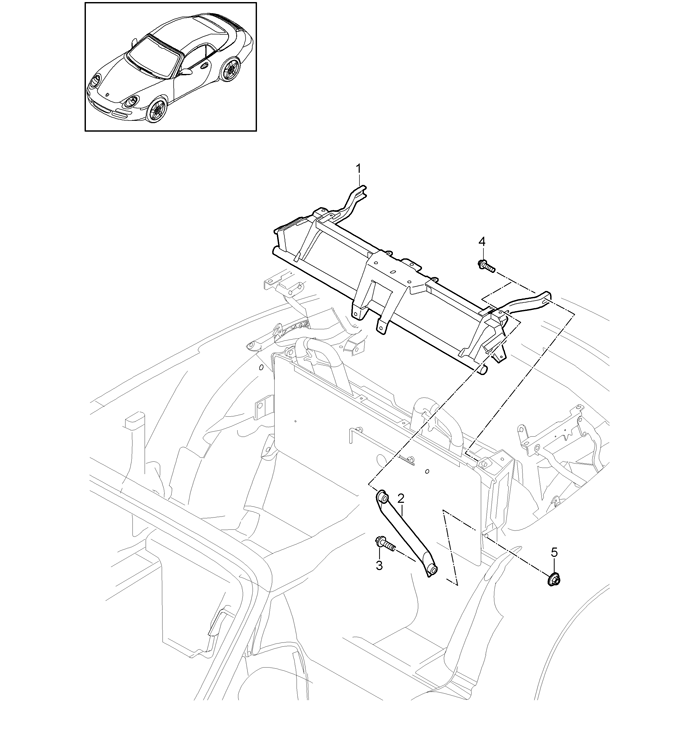 1
4
2
3
5