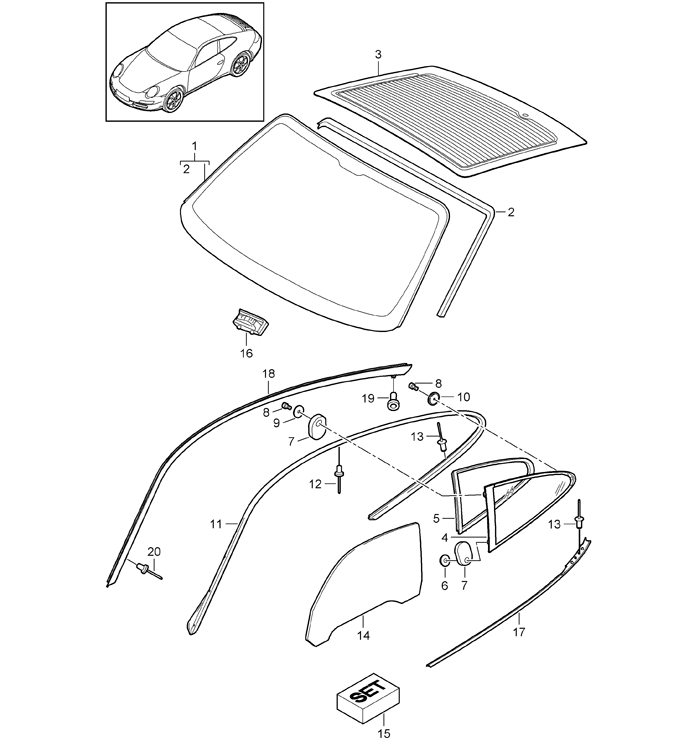 3
1
2
2
16
18
8
19
10
8
9
7
13
12
11
5
4
13
20
6
7
14
17
SET
15