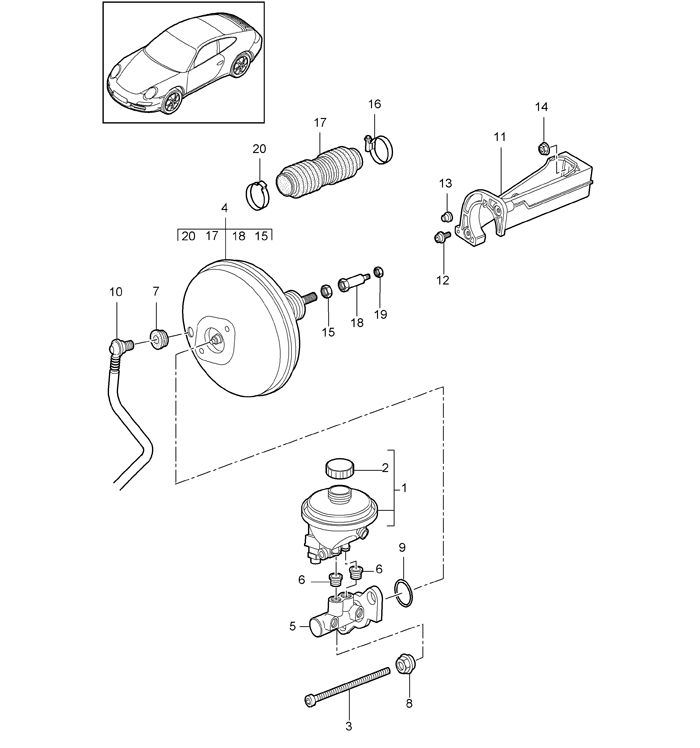 16
17
14
20
11
13
4
20 17 18 15
12
10
7
15
18
19
2
1
9
6
6
5
8
3