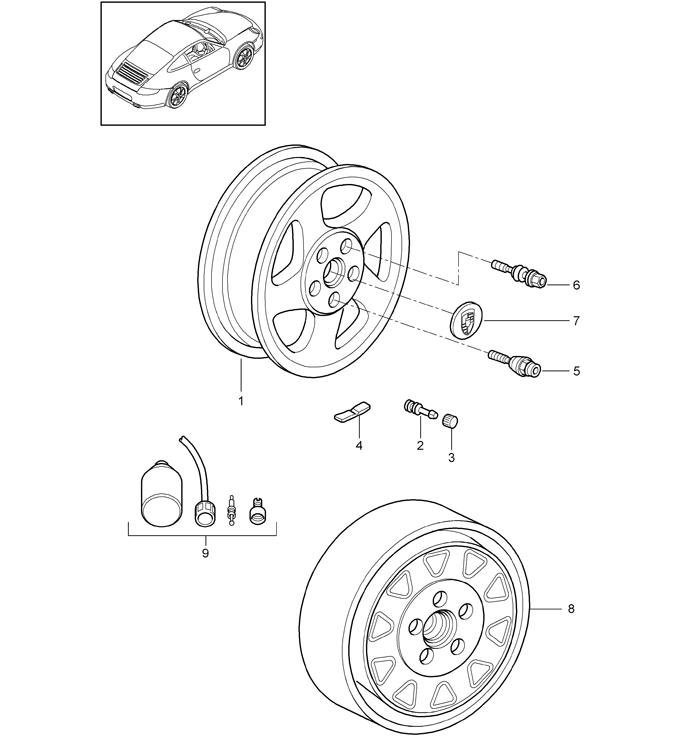 6

7

5

1

4

2

3

9

8