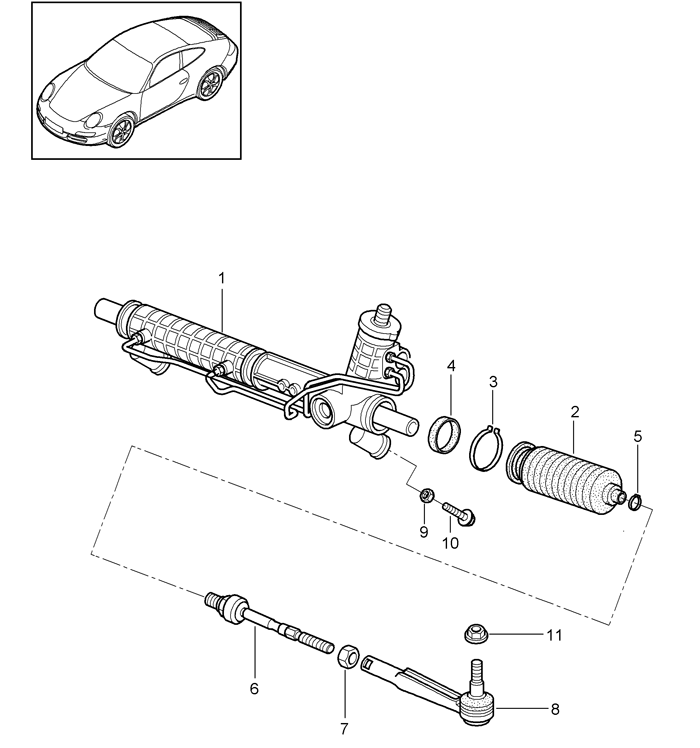 1
4
3
2
5
9
10
11
6
7
8