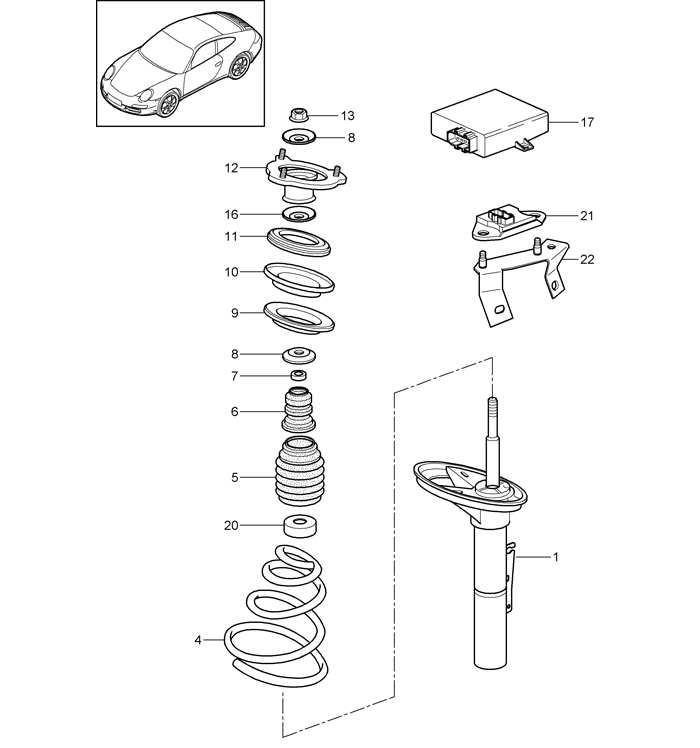 13
8
12
16
11
10
9
8
7
6
5
20
4
17
21
22
1