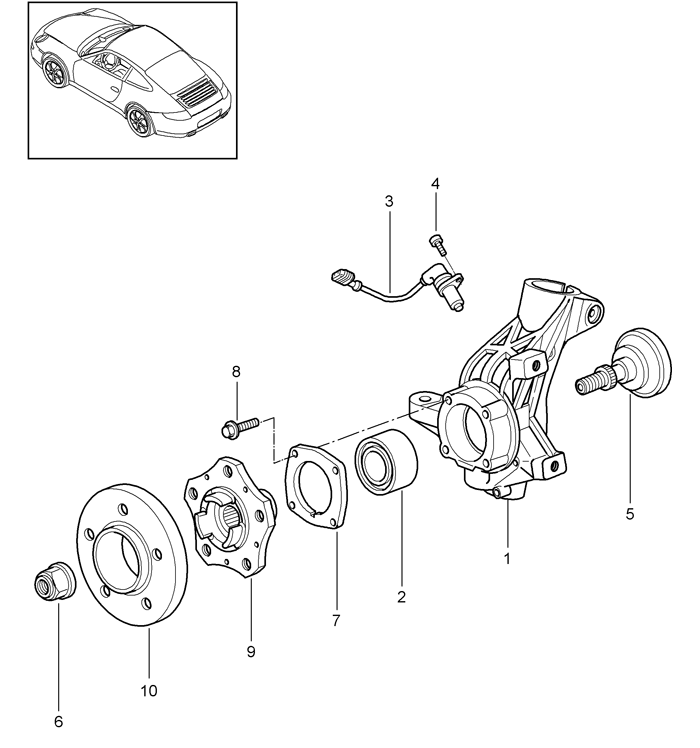 4
3
8
5
1
2
7
9
10
6