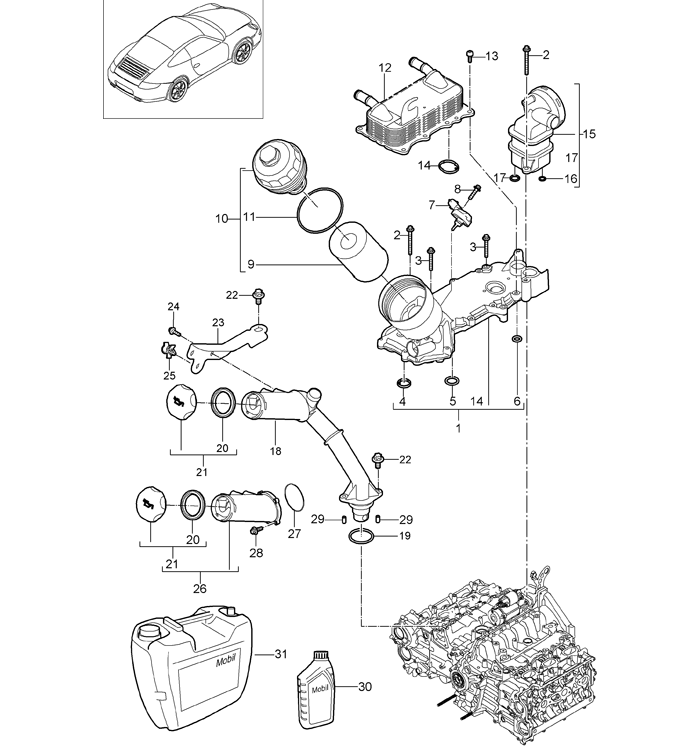 13
2
12
15
17
14
17
16
8
7
10
11
2
3
3
9
22
24
23
25
4
5
14
6
1
20
18
21
22
20
27
29
29
19
28
21
26
Mobil
31
Mobil
30